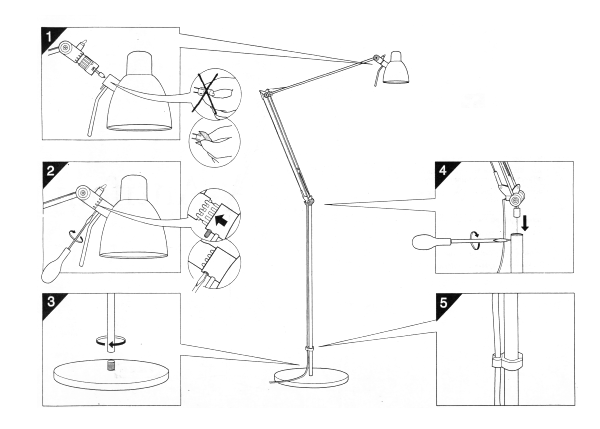 1

2

3

4

5